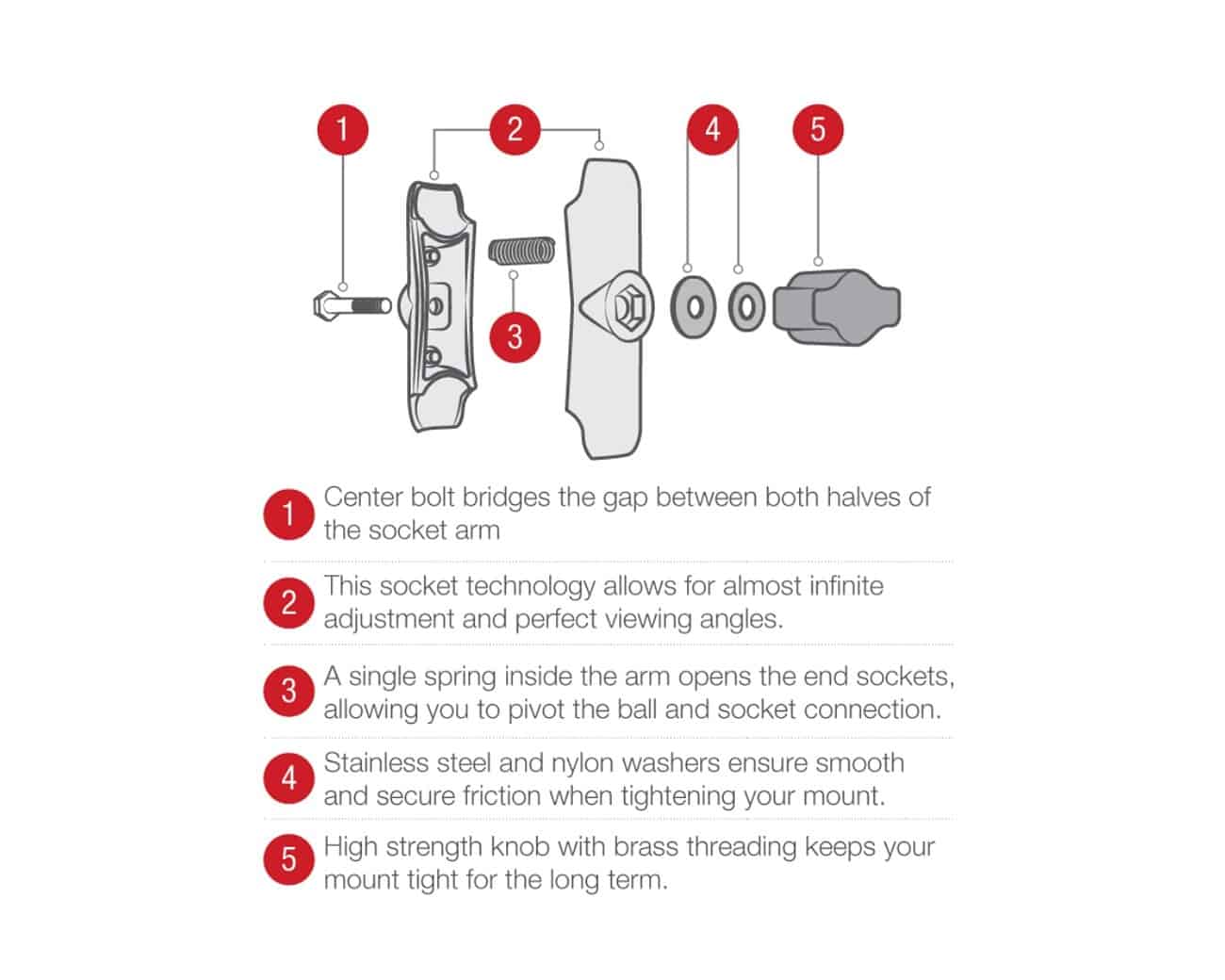 1 2 4 5

3

1 Center bolt bridges the gap between both halves of the socket arm

2 This socket technology allows for almost infinite adjustment and perfect viewing angles.

3 A single spring inside the arm opens the end sockets, allowing you to pivot the ball and socket connection.

4 Stainless steel and nylon washers ensure smooth and secure friction when tightening your mount.

5 High strength knob with brass threading keeps your mount tight for the long term.